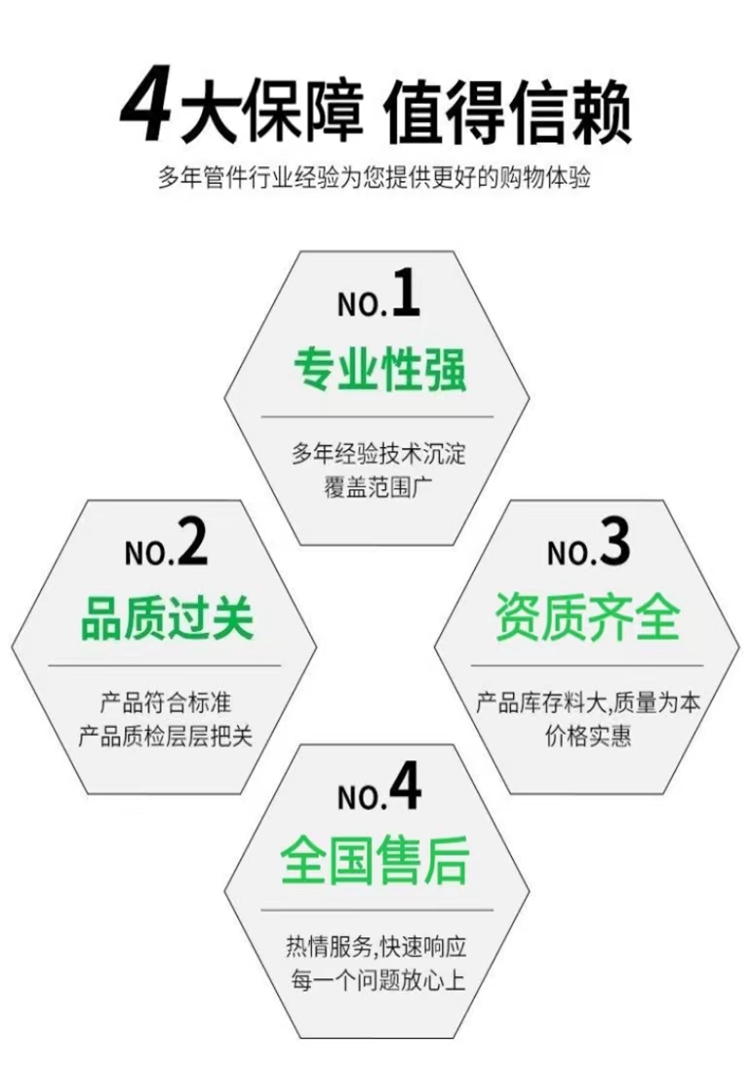 4大保障 值得信赖

多年管件行业经验为您提供更好的购物体验

NO.1

专业性强

多年经验技术沉淀
覆盖范围广

NO.2

品质过关

产品符合标准
产品质检层层把关

NO.3

资质齐全

产品库存料大,质量为本
价格实惠

NO.4

全国售后

热情服务,快速响应
每一个问题放心上