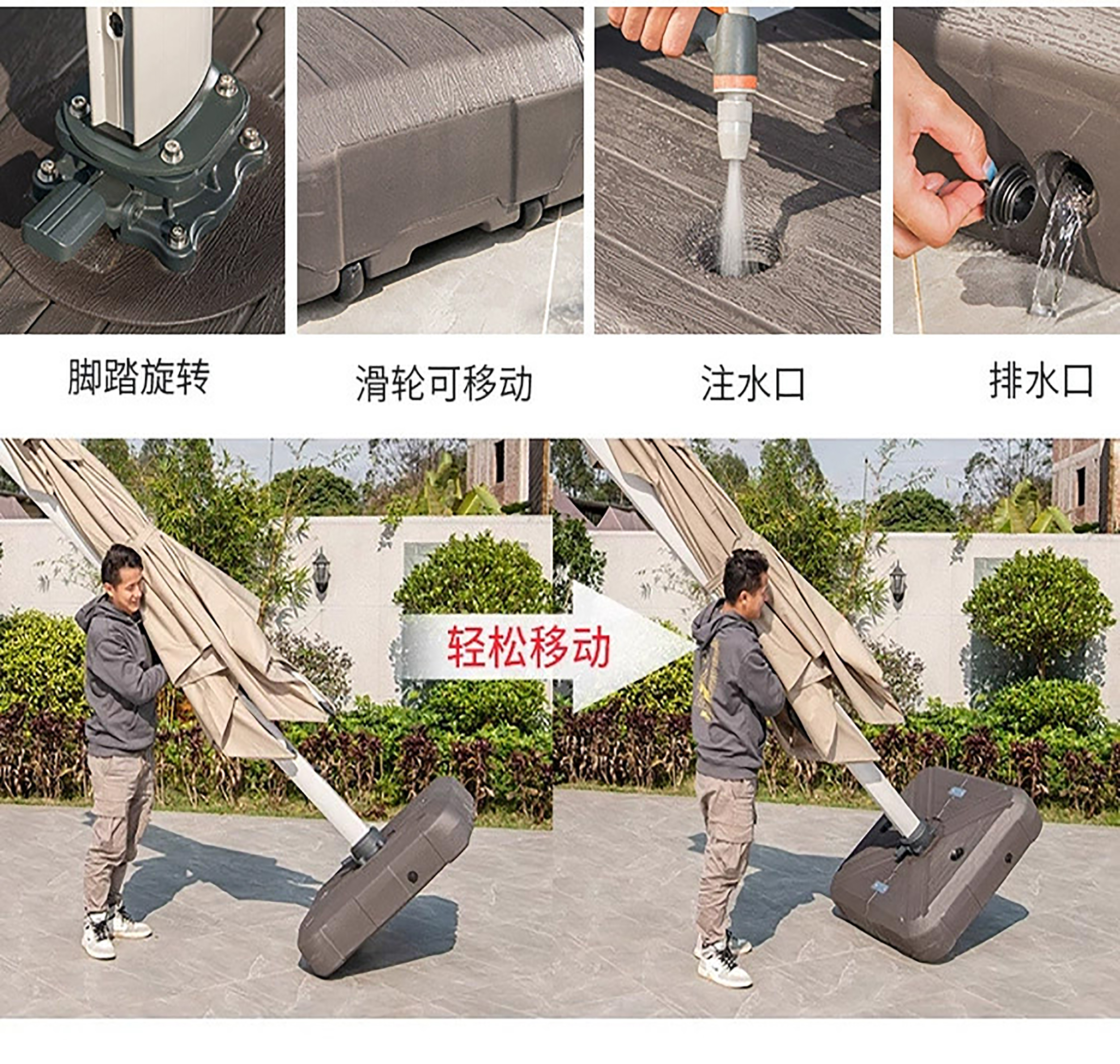 脚踏旋转

滑轮可移动

注水口

排水口

轻松移动