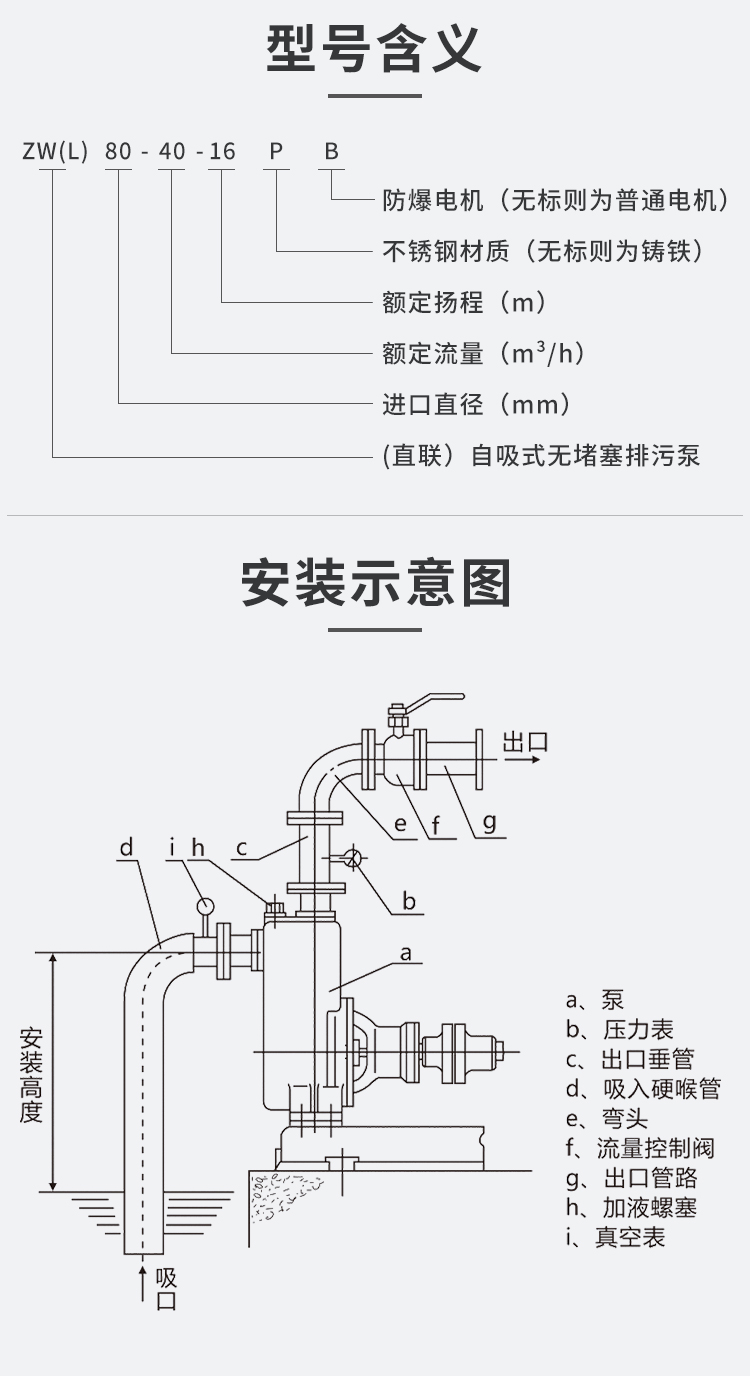 型号含义

ZW(L) 80 - 40 - 16 P B

防爆电机（无标则为普通电机）
不锈钢材质（无标则为铸铁）
额定扬程（m）
额定流量（$m^3/h$）
进口直径（mm）
(直联）自吸式无堵塞排污泵

安装示意图

出口
e f g
d i h c
b
a
安装高度
吸口

a、泵
b、压力表
c、出口垂管
d、吸入硬喉管
e、弯头
f、流量控制阀
g、出口管路
h、加液螺塞
i、真空表