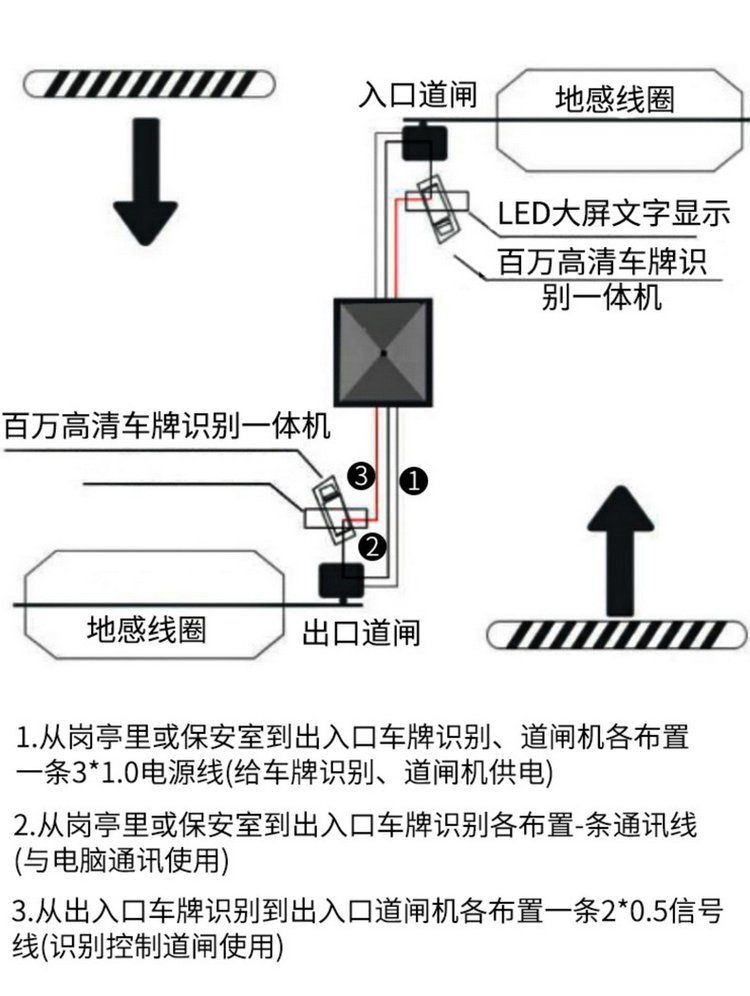 入口道闸

地感线圈

LED大屏文字显示

百万高清车牌识别一体机

百万高清车牌识别一体机

3

1

2

地感线圈

出口道闸

1.从岗亭里或保安室到出入口车牌识别、道闸机各布置一条3*1.0电源线(给车牌识别、道闸机供电)

2.从岗亭里或保安室到出入口车牌识别各布置-条通讯线(与电脑通讯使用)

3.从出入口车牌识别到出入口道闸机各布置一条2*0.5信号线(识别控制道闸使用)