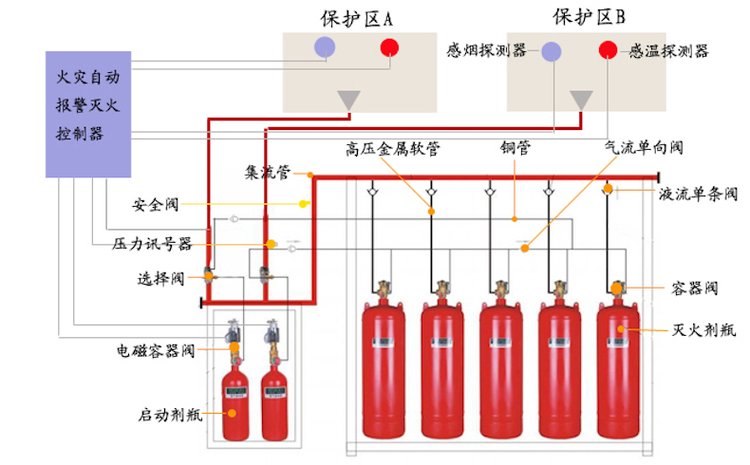 保护区A

保护区B

感烟探测器

感温探测器

火灾自动报警灭火控制器

高压金属软管

铜管

气流单向阀

集流管

安全阀

液流单条阀

压力讯号器

选择阀

容器阀

灭火剂瓶

电磁容器阀

启动剂瓶