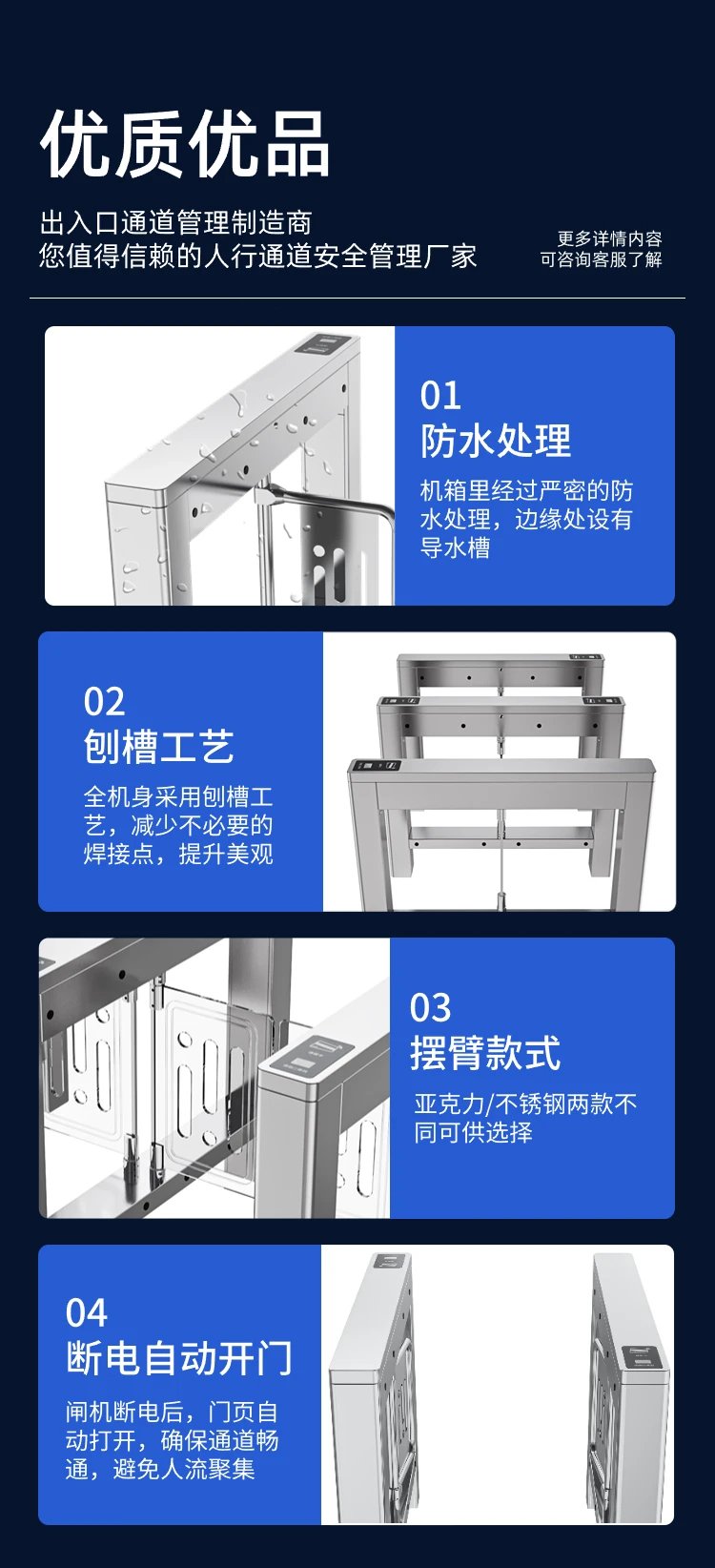 优质优品

出入口通道管理制造商
您值得信赖的人行通道安全管理厂家

更多详情内容
可咨询客服了解

01
防水处理

机箱里经过严密的防水处理，边缘处设有导水槽

02
刨槽工艺

全机身采用刨槽工艺，减少不必要的焊接点，提升美观

03
摆臂款式

亚克力/不锈钢两款不同可供选择

04
断电自动开门

闸机断电后，门页自动打开，确保通道畅通，避免人流聚集