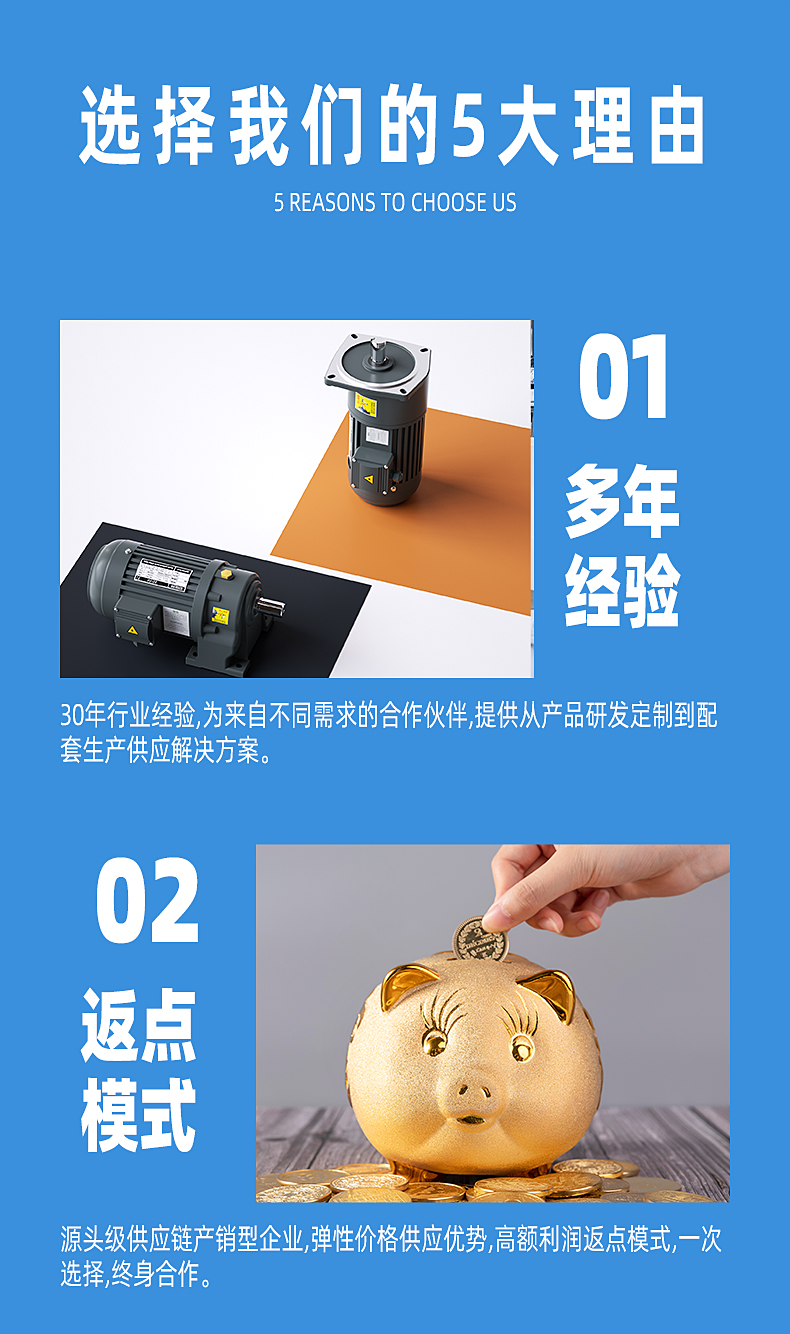 选择我们的5大理由

5 REASONS TO CHOOSE US

01

多年经验

30年行业经验,为来自不同需求的合作伙伴,提供从产品研发定制到配套生产供应解决方案。

02

返点模式

源头级供应链产销型企业,弹性价格供应优势,高额利润返点模式,一次选择,终身合作。