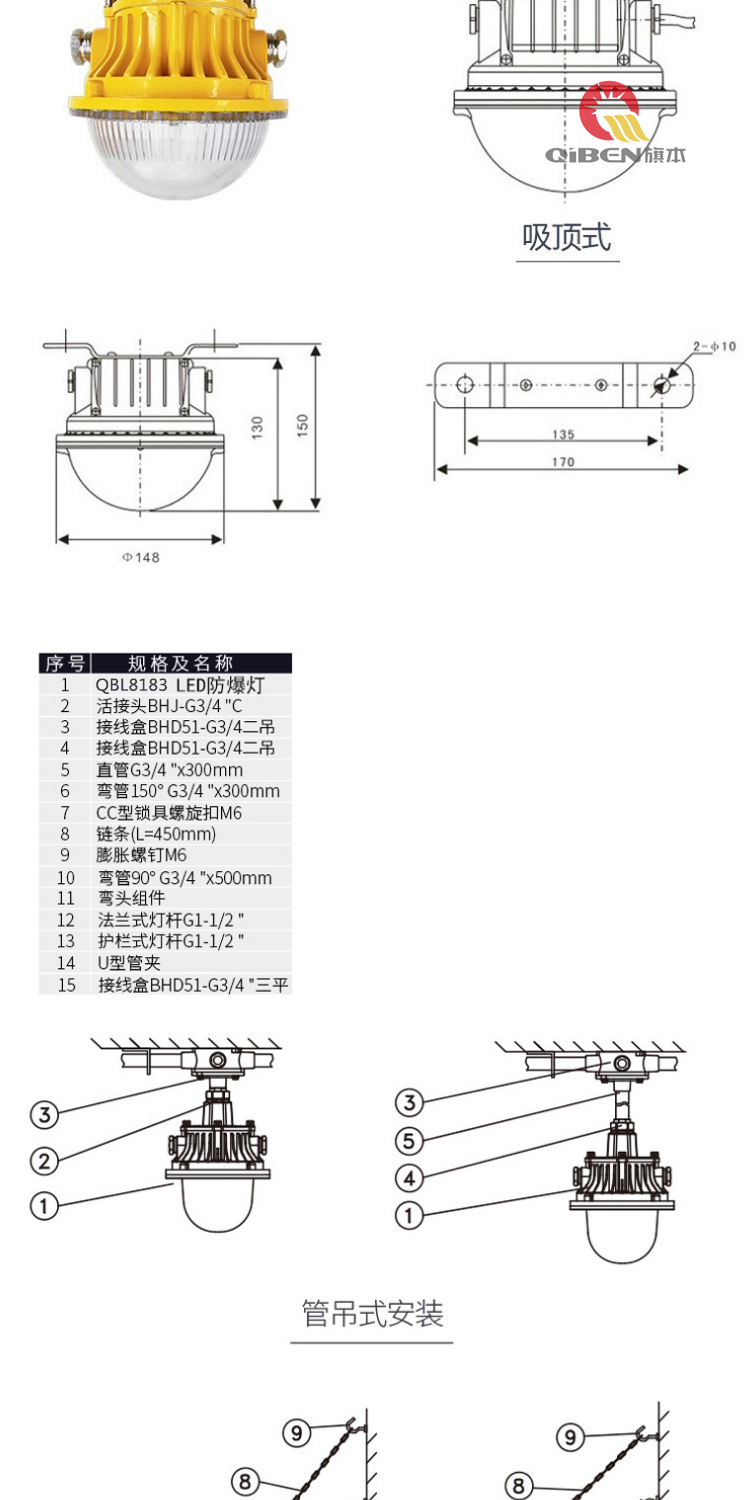 QiBEN旗本

吸顶式

130
150
Φ148

2-Φ10
135
170

| 序号 | 规格及名称 |
|---|---|
| 1 | QBL8183 LED防爆灯 |
| 2 | 活接头BHJ-G3/4 "C |
| 3 | 接线盒BHD51-G3/4二吊 |
| 4 | 接线盒BHD51-G3/4二吊 |
| 5 | 直管G3/4 "x300mm |
| 6 | 弯管150° G3/4 "x300mm |
| 7 | CC型锁具螺旋扣M6 |
| 8 | 链条(L=450mm) |
| 9 | 膨胀螺钉M6 |
| 10 | 弯管90° G3/4 "x500mm |
| 11 | 弯头组件 |
| 12 | 法兰式灯杆G1-1/2 " |
| 13 | 护栏式灯杆G1-1/2 " |
| 14 | U型管夹 |
| 15 | 接线盒BHD51-G3/4 "三平 |

3
2
1

3
5
4
1

管吊式安装

9
8

9
8