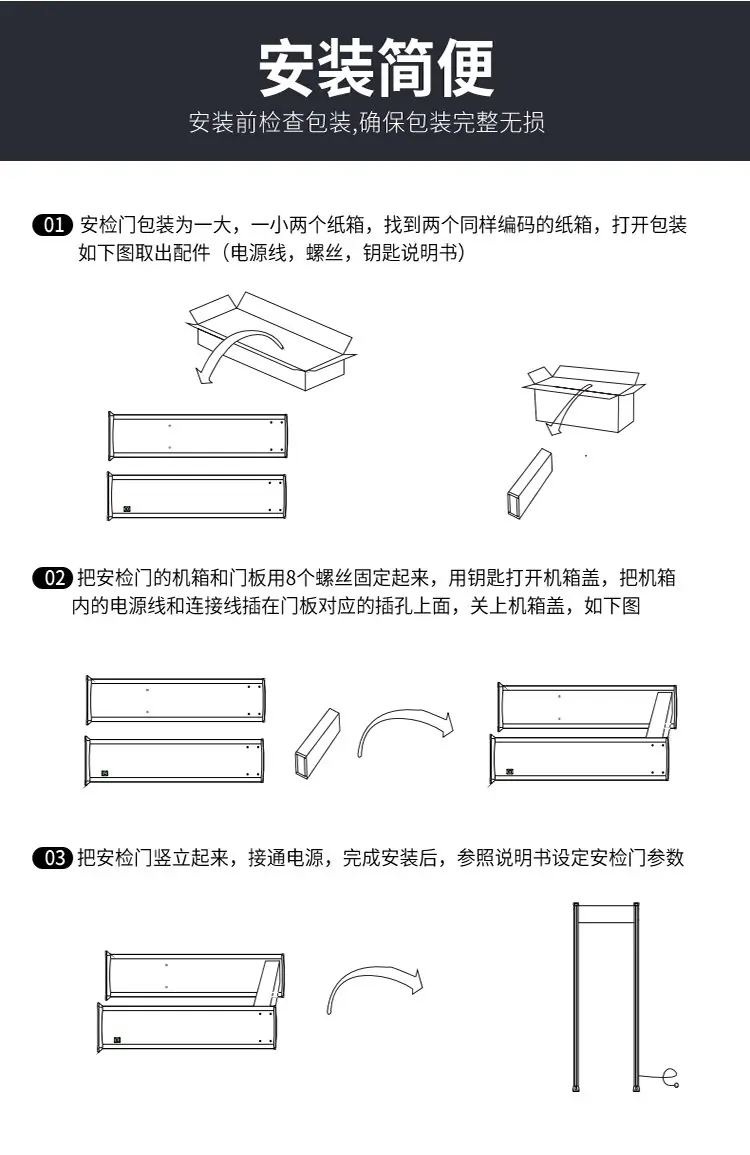 安装简便

安装前检查包装,确保包装完整无损

01 安检门包装为一大，一小两个纸箱，找到两个同样编码的纸箱，打开包装如下图取出配件（电源线，螺丝，钥匙说明书）

02 把安检门的机箱和门板用8个螺丝固定起来，用钥匙打开机箱盖，把机箱内的电源线和连接线插在门板对应的插孔上面，关上机箱盖，如下图

03 把安检门竖立起来，接通电源，完成安装后，参照说明书设定安检门参数