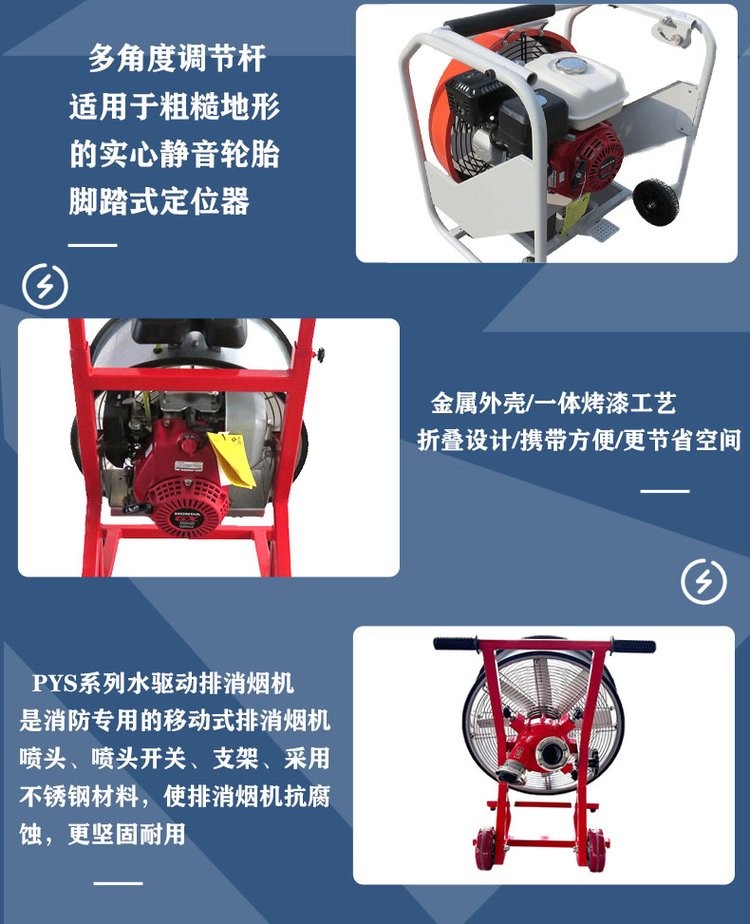 多角度调节杆
适用于粗糙地形
的实心静音轮胎
脚踏式定位器

金属外壳/一体烤漆工艺
折叠设计/携带方便/更节省空间

PYS系列水驱动排消烟机
是消防专用的移动式排消烟机
喷头、喷头开关、支架、采用
不锈钢材料，使排消烟机抗腐
蚀，更坚固耐用