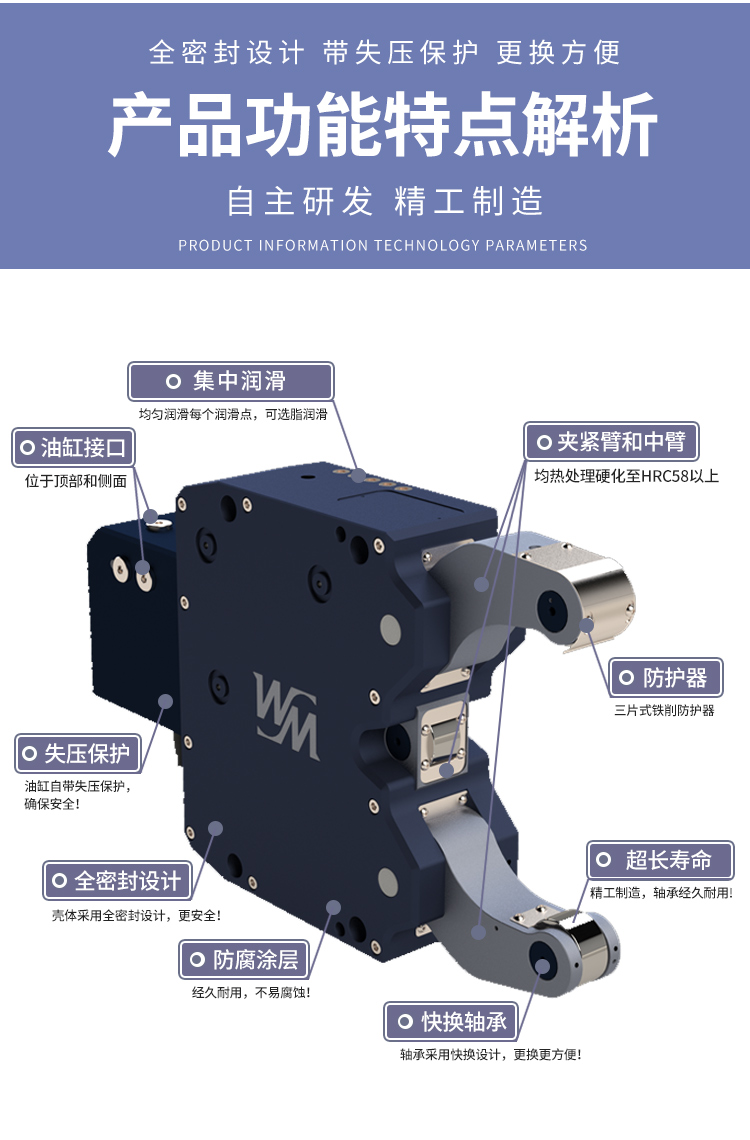 全密封设计 带失压保护 更换方便

产品功能特点解析

自主研发 精工制造

PRODUCT INFORMATION TECHNOLOGY PARAMETERS

集中润滑

均匀润滑每个润滑点，可选脂润滑

油缸接口

位于顶部和侧面

夹紧臂和中臂

均热处理硬化至HRC58以上

WM

防护器

三片式铁削防护器

失压保护

油缸自带失压保护，确保安全!

全密封设计

壳体采用全密封设计，更安全!

超长寿命

精工制造，轴承经久耐用!

防腐涂层

经久耐用，不易腐蚀!

快换轴承

轴承采用快换设计，更换更方便!