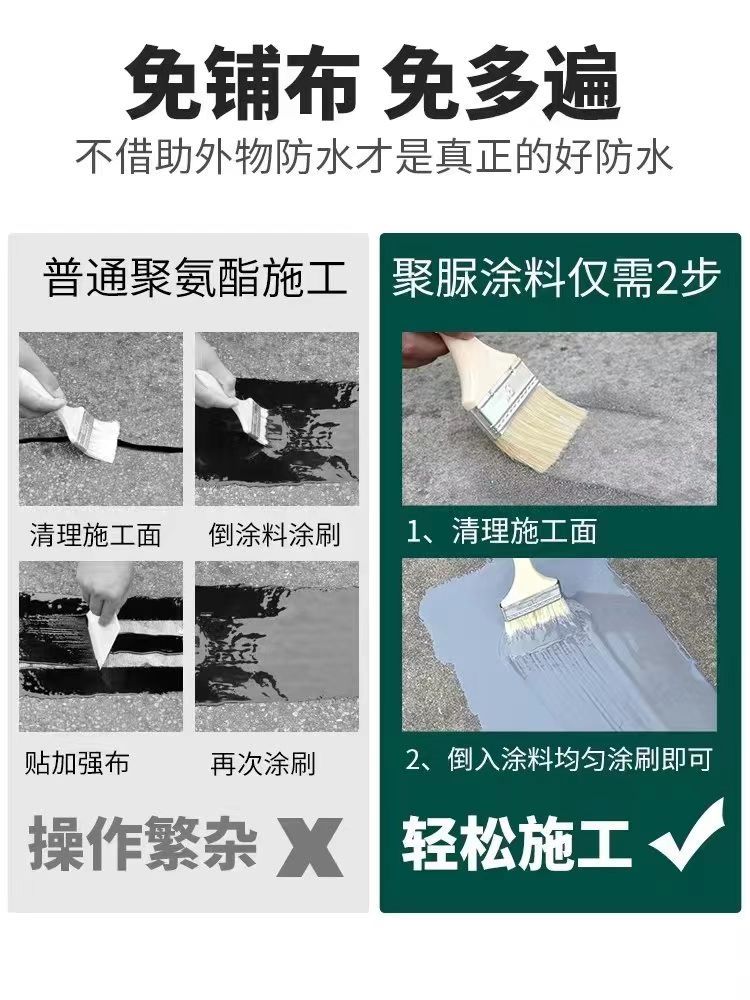 免铺布 免多遍
不借助外物防水才是真正的好防水

普通聚氨酯施工

清理施工面

倒涂料涂刷

贴加强布

再次涂刷

操作繁杂 X

聚脲涂料仅需2步

1、清理施工面

2、倒入涂料均匀涂刷即可

轻松施工 ✓