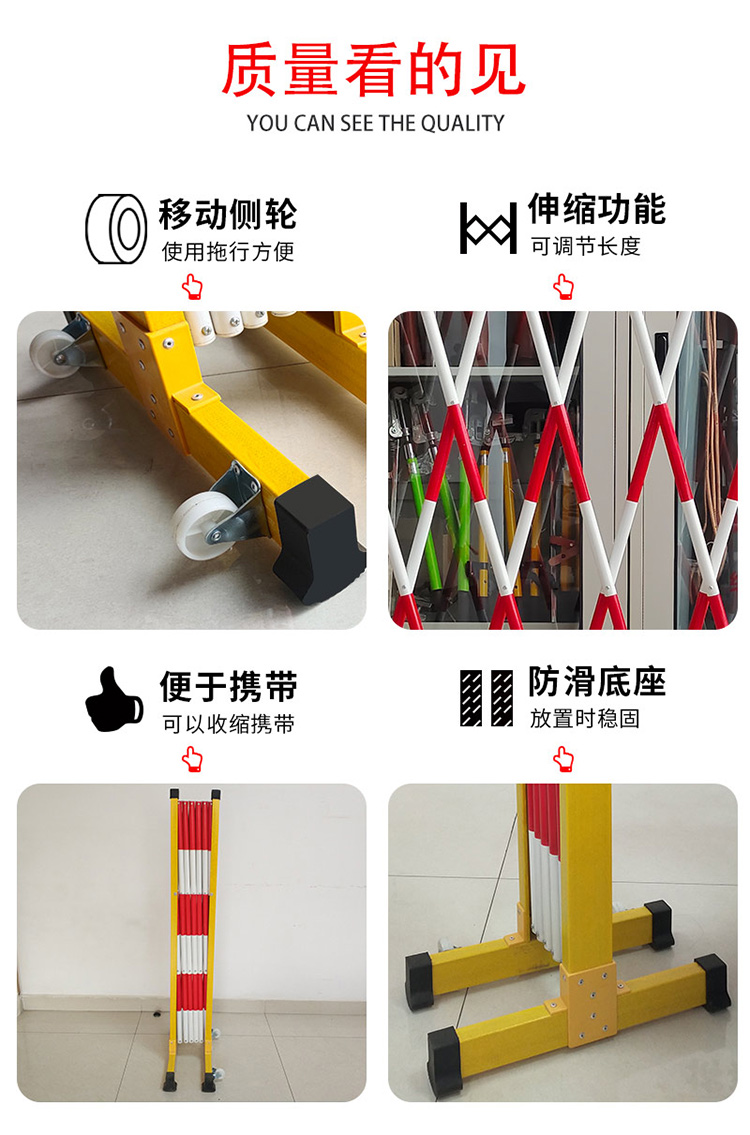 质量看的见
YOU CAN SEE THE QUALITY

移动侧轮
使用拖行方便

伸缩功能
可调节长度

便于携带
可以收缩携带

防滑底座
放置时稳固