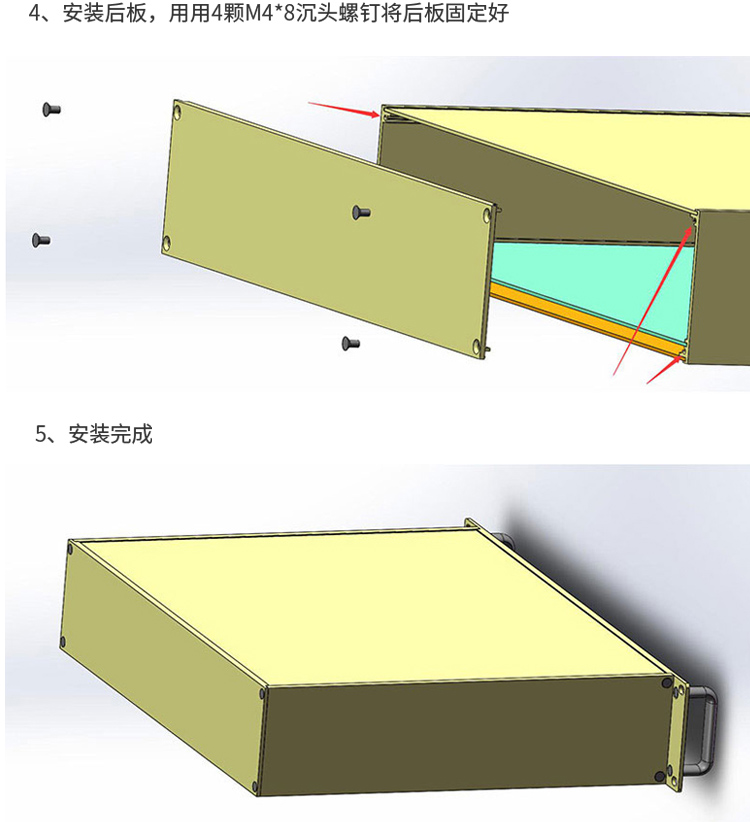 4、安装后板，用用4颗M4*8沉头螺钉将后板固定好

5、安装完成