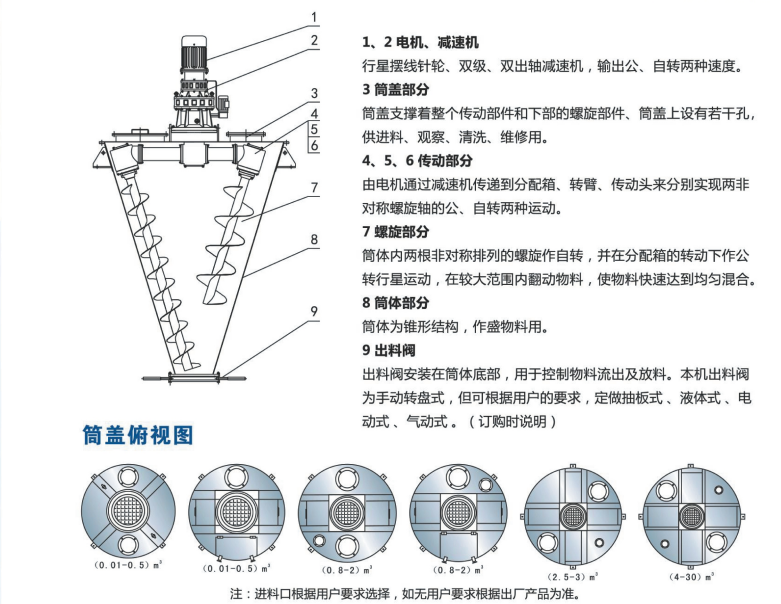 1
2
3
4
5
6
7
8
9

1、2 电机、减速机
行星摆线针轮、双级、双出轴减速机，输出公、自转两种速度。
3 筒盖部分
筒盖支撑着整个传动部件和下部的螺旋部件、筒盖上设有若干孔，供进料、观察、清洗、维修用。
4、5、6 传动部分
由电机通过减速机传递到分配箱、转臂、传动头来分别实现两非对称螺旋轴的公、自转两种运动。
7 螺旋部分
筒体内两根非对称排列的螺旋作自转，并在分配箱的转动下作公转行星运动，在较大范围内翻动物料，使物料快速达到均匀混合。
8 筒体部分
筒体为锥形结构，作盛物料用。
9 出料阀
出料阀安装在筒体底部，用于控制物料流出及放料。本机出料阀为手动转盘式，但可根据用户的要求，定做抽板式、液体式、电动式、气动式。（订购时说明）

筒盖俯视图

(0.01-0.5) $m^3$
(0.01-0.5) $m^3$
(0.8-2) $m^3$
(0.8-2) $m^3$
(2.5-3) $m^3$
(4-30) $m^3$

注：进料口根据用户要求选择，如无用户要求根据出厂产品为准。