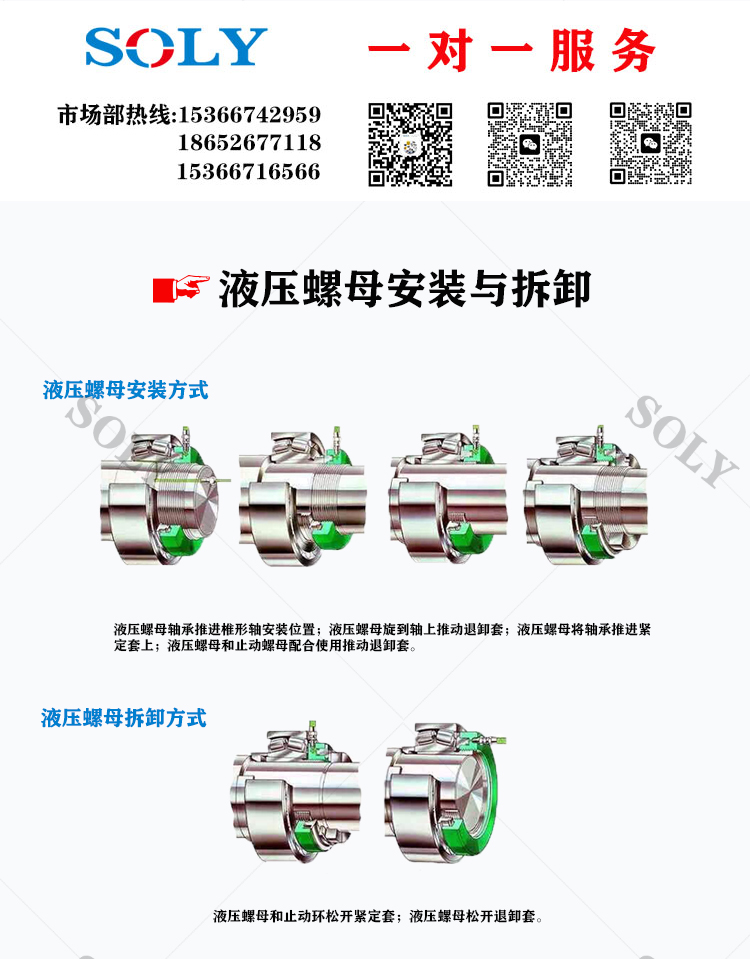 SOLY

一对一服务

市场部热线:15366742959
18652677118
15366716566

液压螺母安装与拆卸

液压螺母安装方式

SOLY

SOLY

液压螺母轴承推进椎形轴安装位置；液压螺母旋到轴上推动退卸套；液压螺母将轴承推进紧定套上；液压螺母和止动螺母配合使用推动退卸套。

液压螺母拆卸方式

液压螺母和止动环松开紧定套；液压螺母松开退卸套。