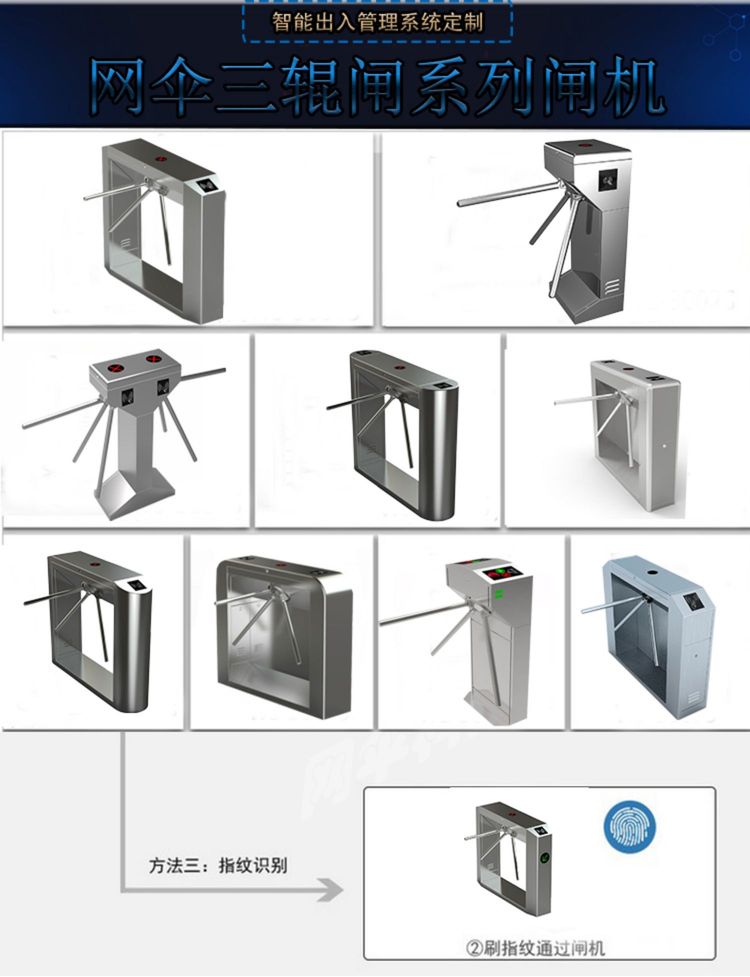 智能出入管理系统定制

网伞三辊闸系列闸机

方法三：指纹识别

②刷指纹通过闸机