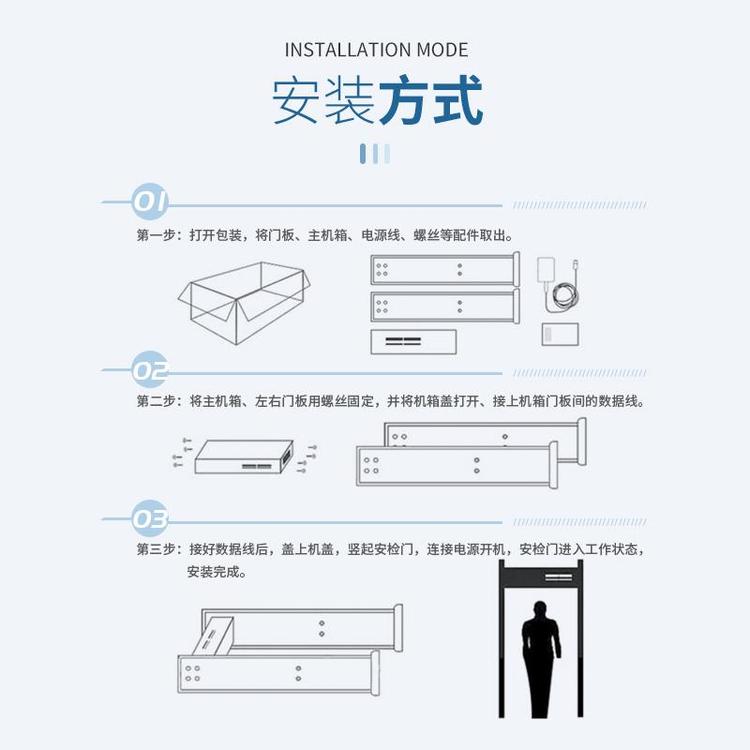 INSTALLATION MODE

安装方式

01

第一步：打开包装，将门板、主机箱、电源线、螺丝等配件取出。

02

第二步：将主机箱、左右门板用螺丝固定，并将机箱盖打开、接上机箱门板间的数据线。

03

第三步：接好数据线后，盖上机盖，竖起安检门，连接电源开机，安检门进入工作状态，安装完成。