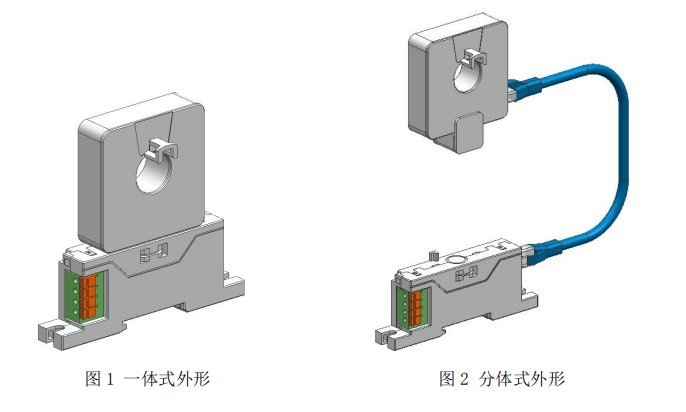 图 1 一体式外形

图 2 分体式外形