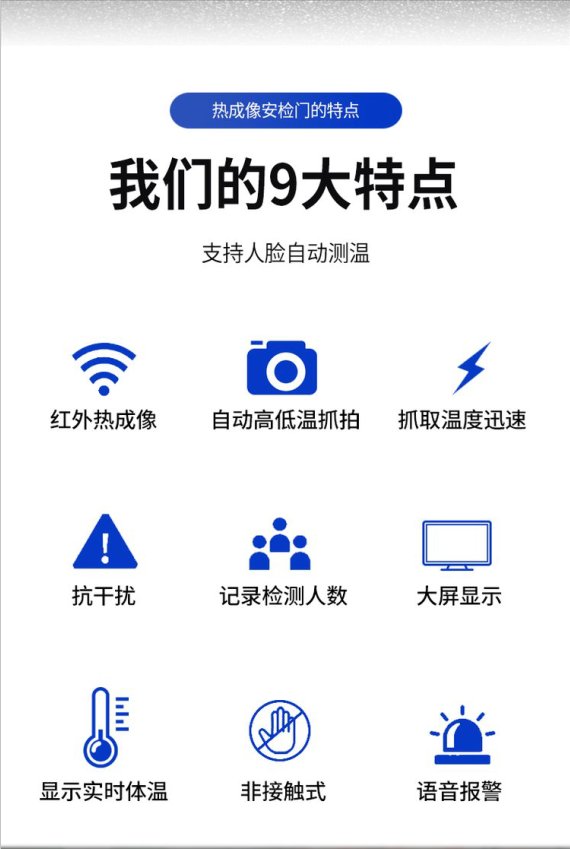 热成像安检门的特点

我们的9大特点

支持人脸自动测温

红外热成像

自动高低温抓拍

抓取温度迅速

抗干扰

记录检测人数

大屏显示

显示实时体温

非接触式

语音报警