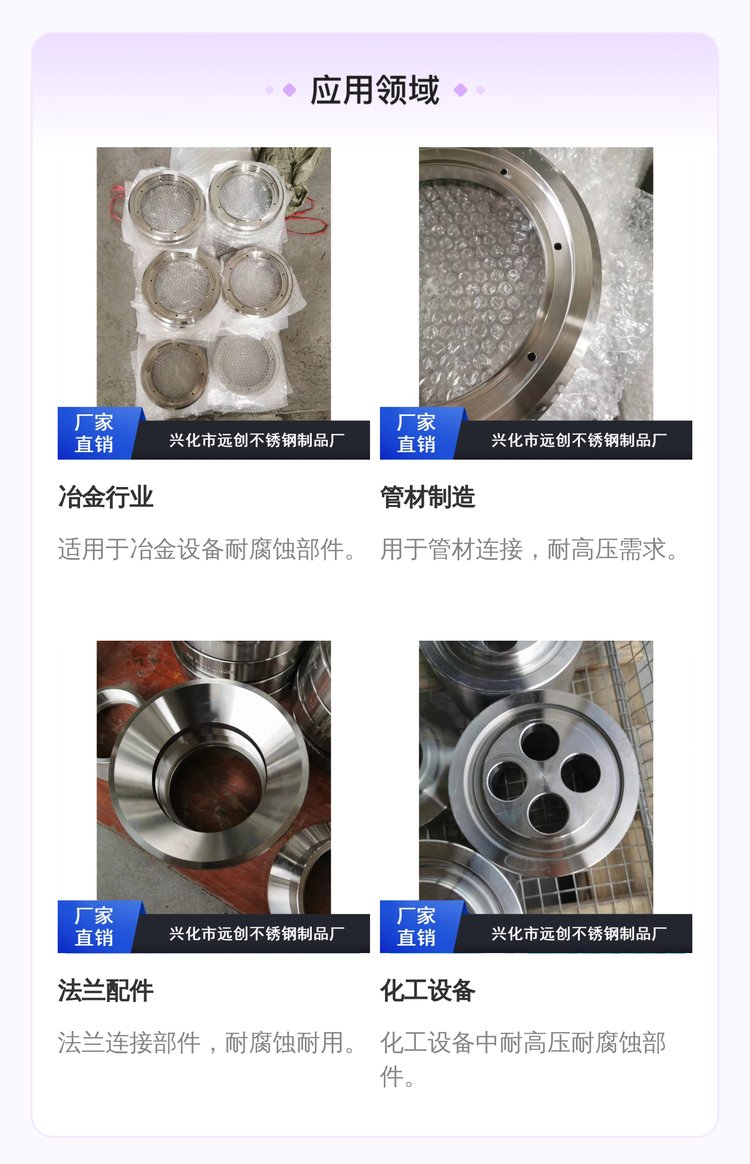 应用领域

厂家直销
兴化市远创不锈钢制品厂

冶金行业

适用于冶金设备耐腐蚀部件。

厂家直销
兴化市远创不锈钢制品厂

管材制造

用于管材连接，耐高压需求。

厂家直销
兴化市远创不锈钢制品厂

法兰配件

法兰连接部件，耐腐蚀耐用。

厂家直销
兴化市远创不锈钢制品厂

化工设备

化工设备中耐高压耐腐蚀部件。