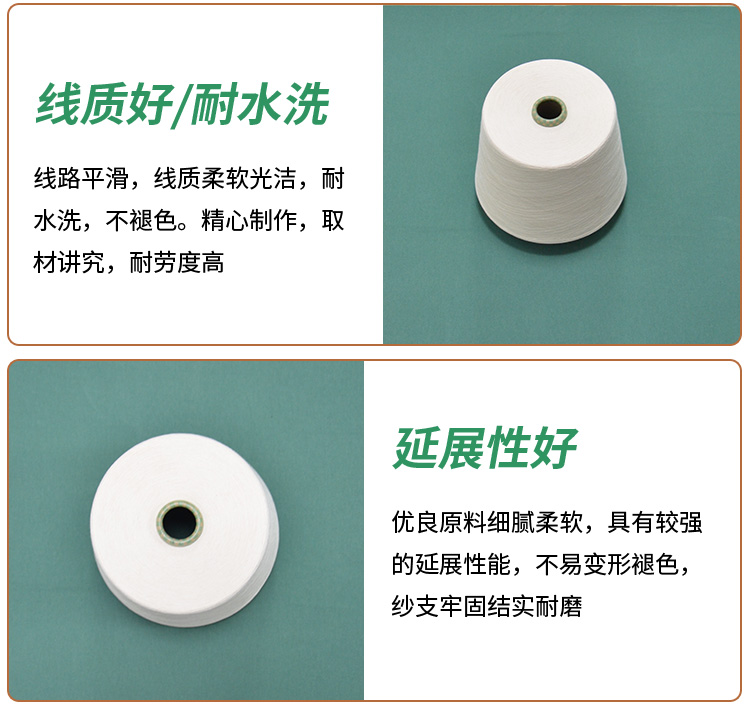 线质好/耐水洗

线路平滑，线质柔软光洁，耐水洗，不褪色。精心制作，取材讲究，耐劳度高

延展性好

优良原料细腻柔软，具有较强的延展性能，不易变形褪色，纱支牢固结实耐磨