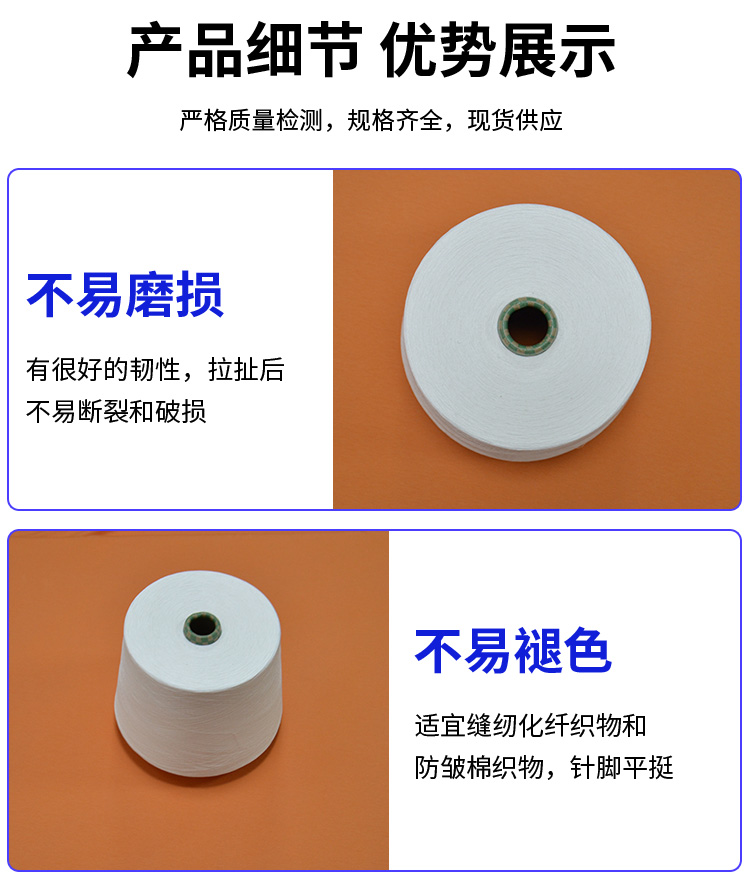 产品细节 优势展示

严格质量检测，规格齐全，现货供应

不易磨损

有很好的韧性，拉扯后不易断裂和破损

不易褪色

适宜缝纫化纤织物和防皱棉织物，针脚平挺