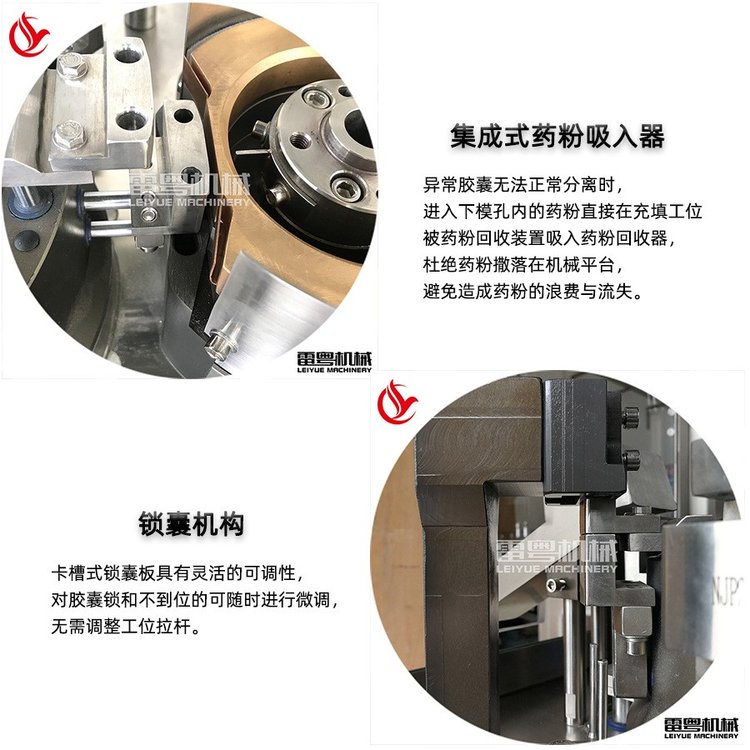 雷粤机械
LEIYUE MACHINERY

雷粤机械
LEIYUE MACHINERY

集成式药粉吸入器

异常胶囊无法正常分离时，
进入下模孔内的药粉直接在充填工位
被药粉回收装置吸入药粉回收器，
杜绝药粉撒落在机械平台，
避免造成药粉的浪费与流失。

锁囊机构

卡槽式锁囊板具有灵活的可调性，
对胶囊锁和不到位的可随时进行微调，
无需调整工位拉杆。

雷粤机械
LEIYUE MACHINERY

NJP

雷粤机械
LEIYUE MACHINERY